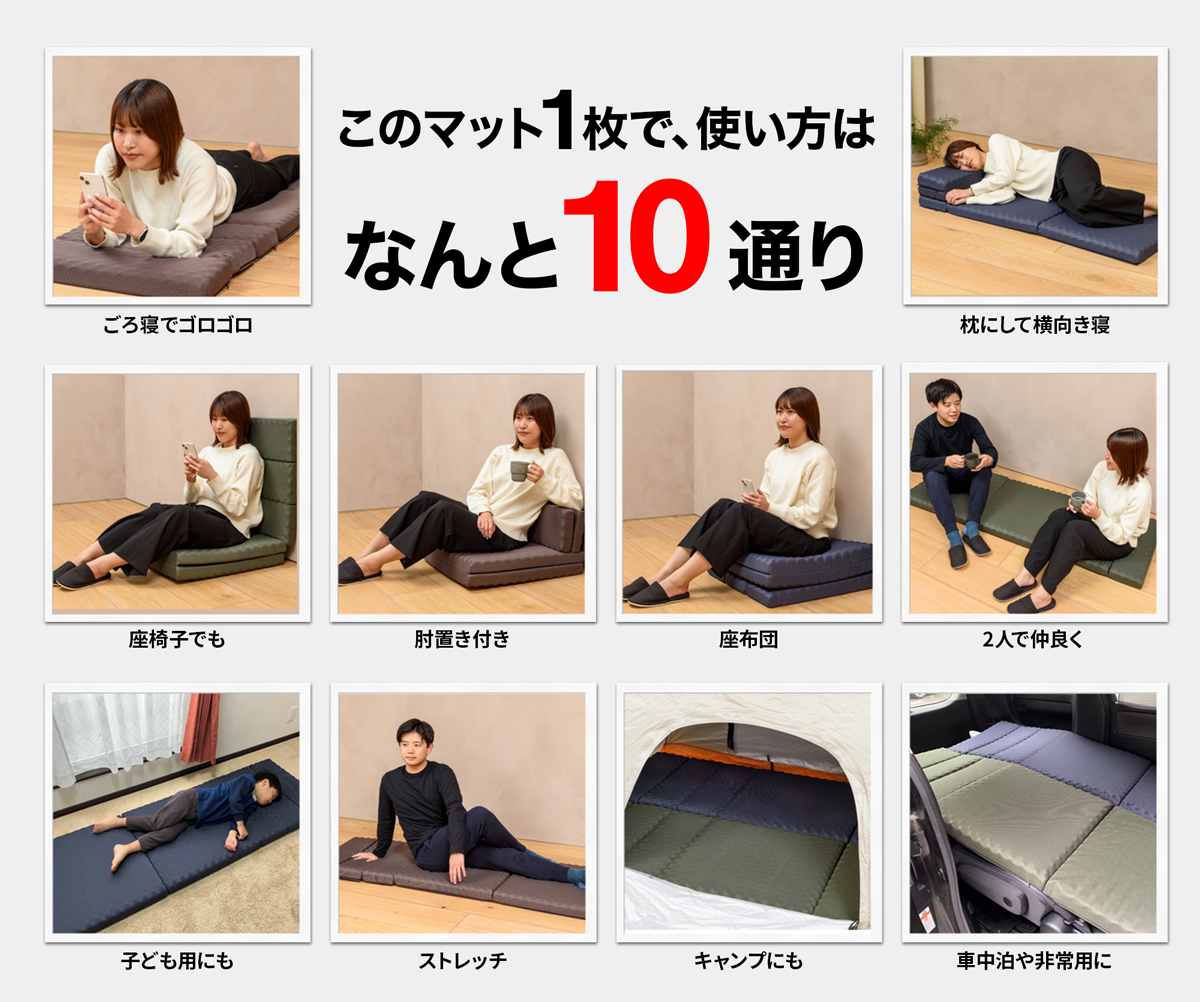 このマット1枚で、使い方は
なんと10通り

ごろ寝でゴロゴロ

枕にして横向き寝

座椅子でも

肘置き付き

座布団

2人で仲良く

子ども用にも

ストレッチ

キャンプにも

車中泊や非常用に